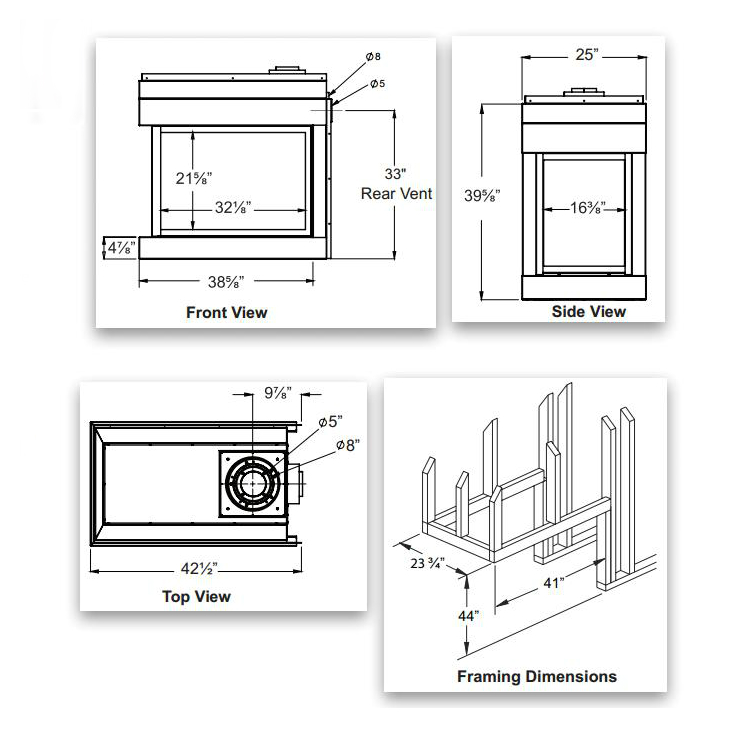 Ø8

Ø5

21⅝"

32⅛"

33"
Rear Vent

4⅞"

38⅝"

Front View

25"

39⅝"

16⅜"

Side View

9⅞"

Ø5"

Ø8"

42½"

Top View

23 ¾"

41"

44"

Framing Dimensions